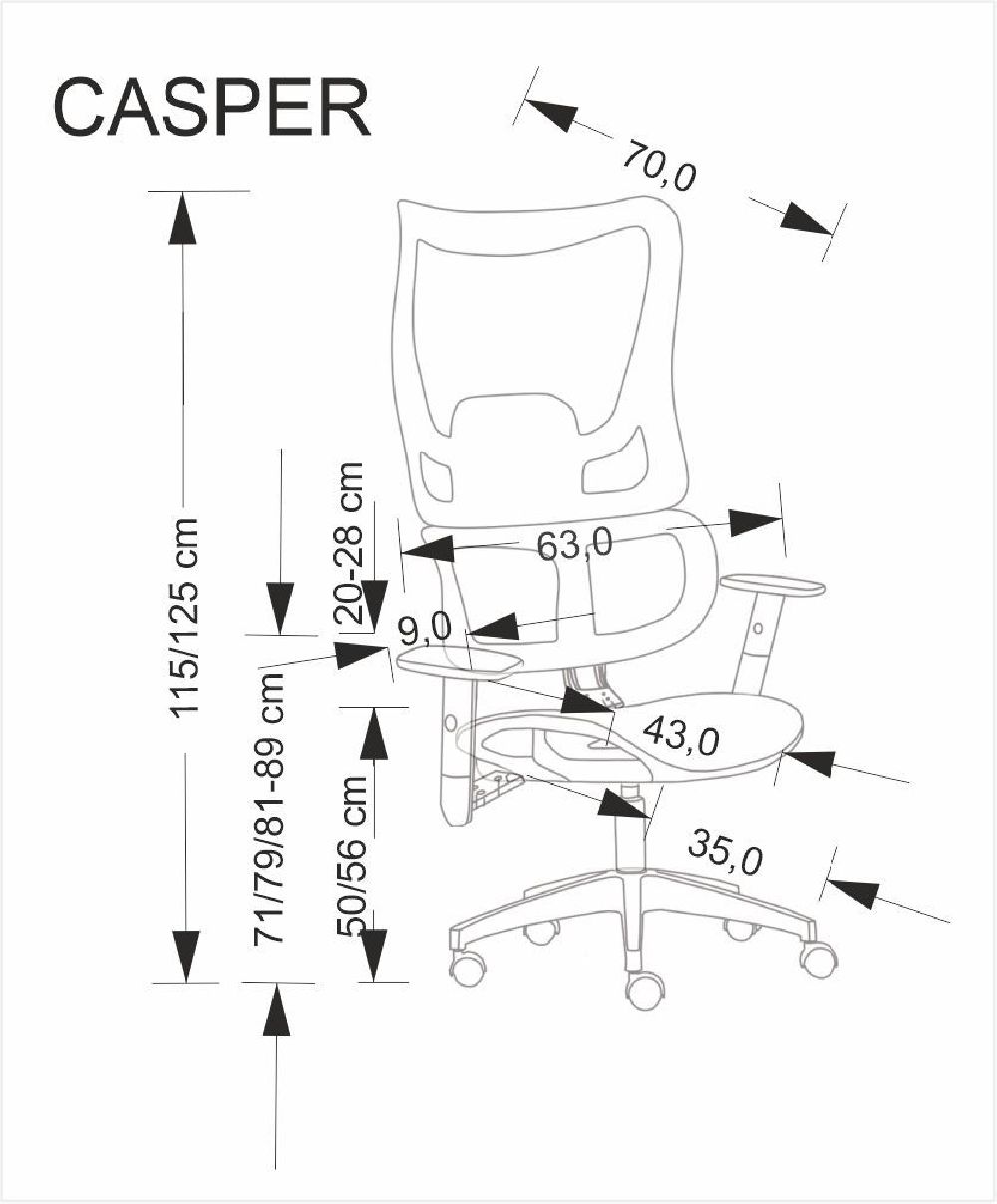 CASPER

70,0

115/125 cm

20-28 cm

63,0

9,0

71/79/81-89 cm

50/56 cm

43,0

35,0