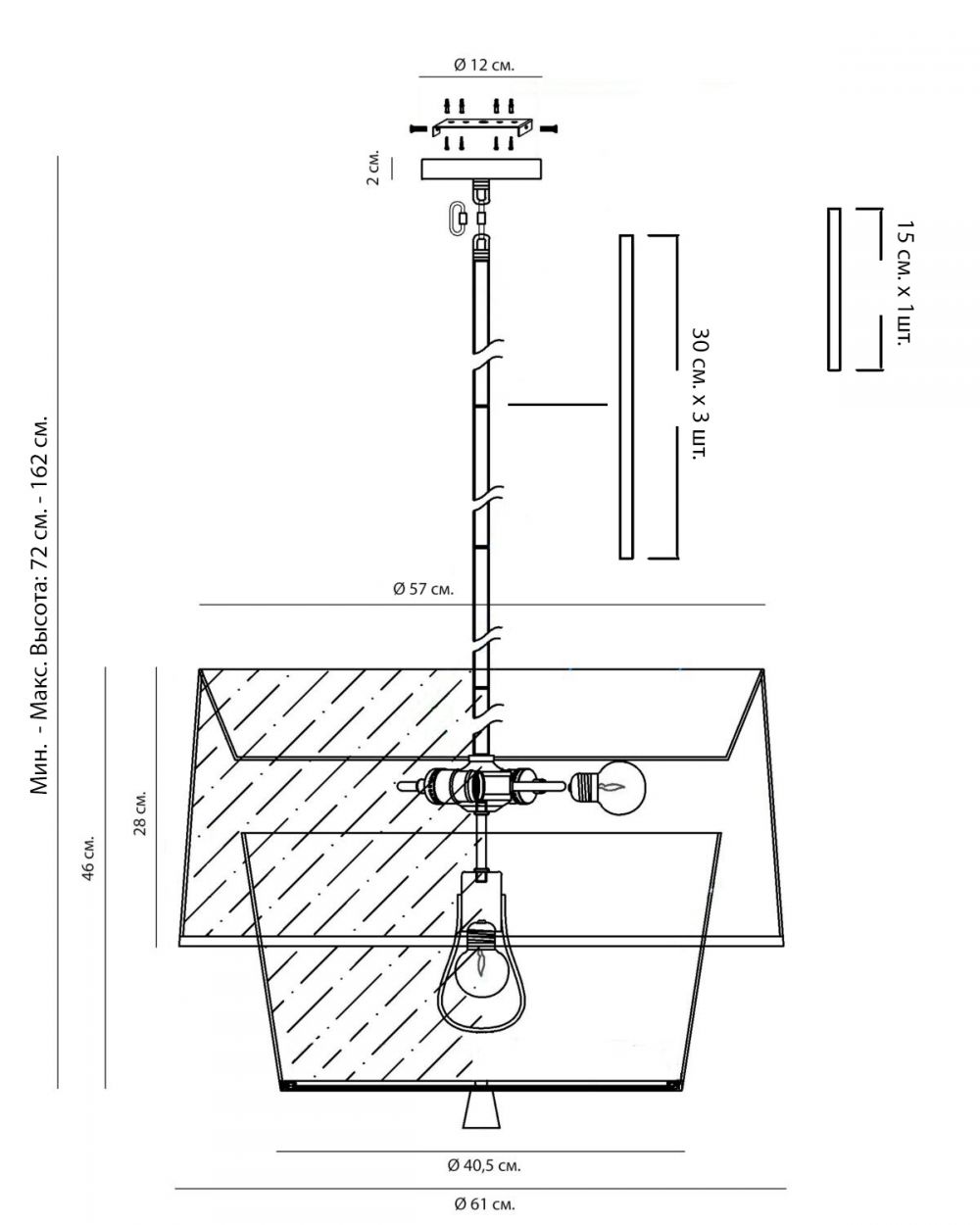 Ø 12 см.

2 см.

15 см. x 1шт.

30 см. x 3 шт.

Мин. - Макс. Высота: 72 см. - 162 см.

Ø 57 см.

28 см.

46 см.

Ø 40,5 см.

Ø 61 см.